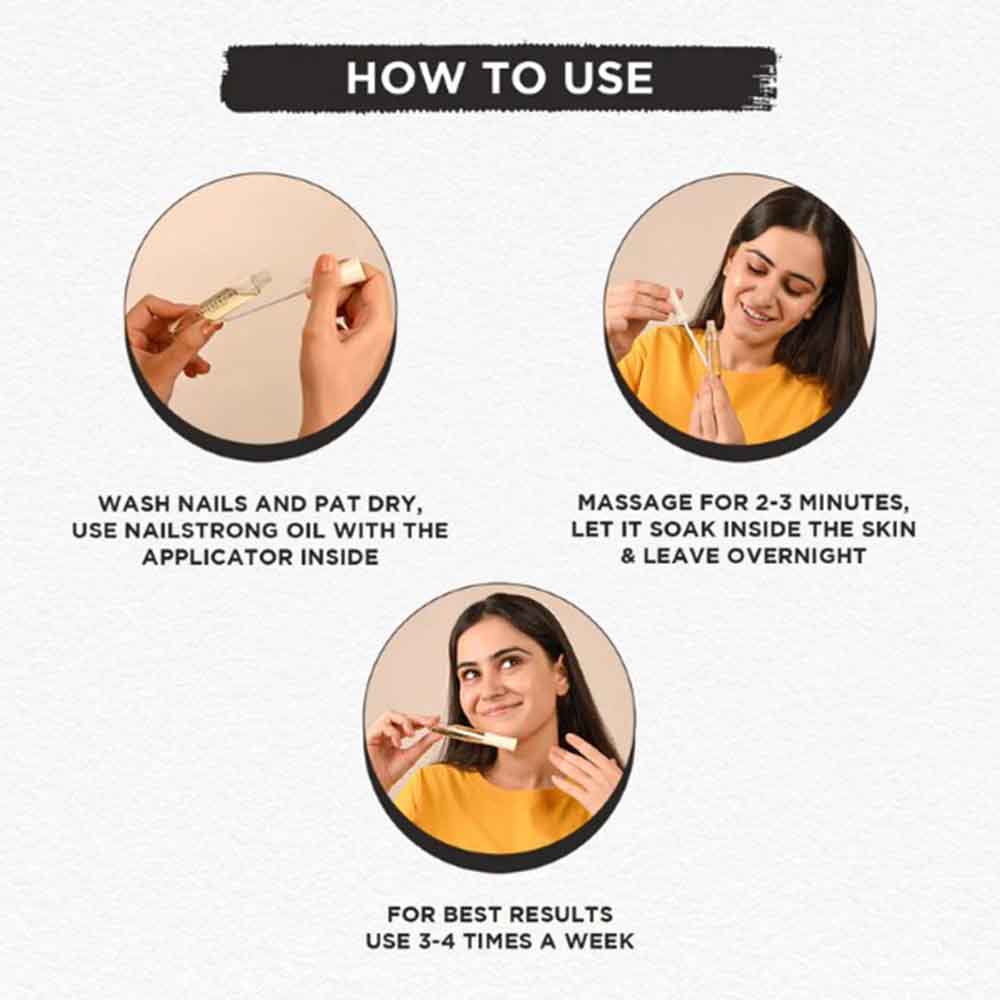 HOW TO USE

WASH NAILS AND PAT DRY, USE NAILSTRONG OIL WITH THE APPLICATOR INSIDE

MASSAGE FOR 2-3 MINUTES, LET IT SOAK INSIDE THE SKIN & LEAVE OVERNIGHT

FOR BEST RESULTS USE 3-4 TIMES A WEEK