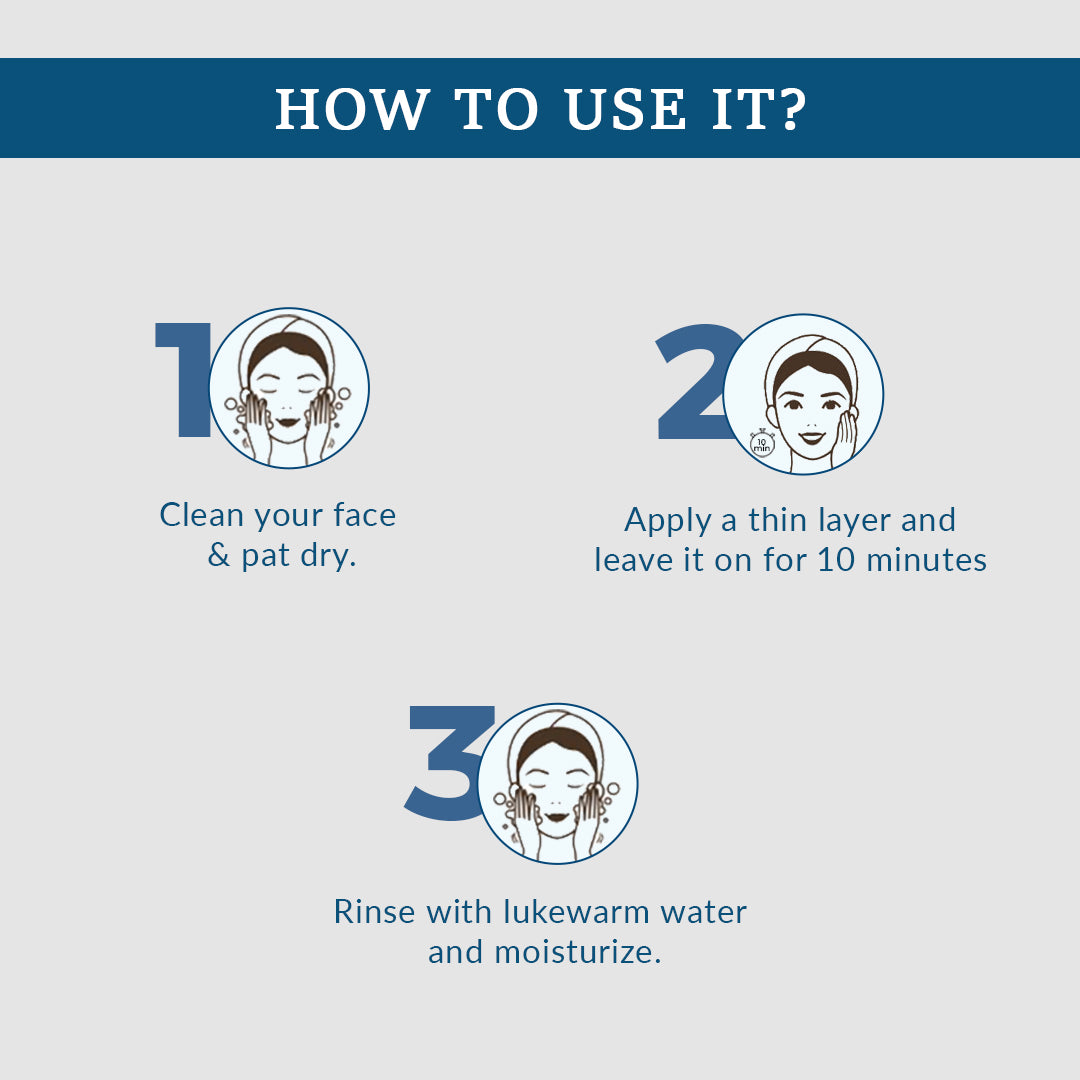 HOW TO USE IT?

1

Clean your face & pat dry.

2

10 min

Apply a thin layer and leave it on for 10 minutes

3

Rinse with lukewarm water and moisturize.