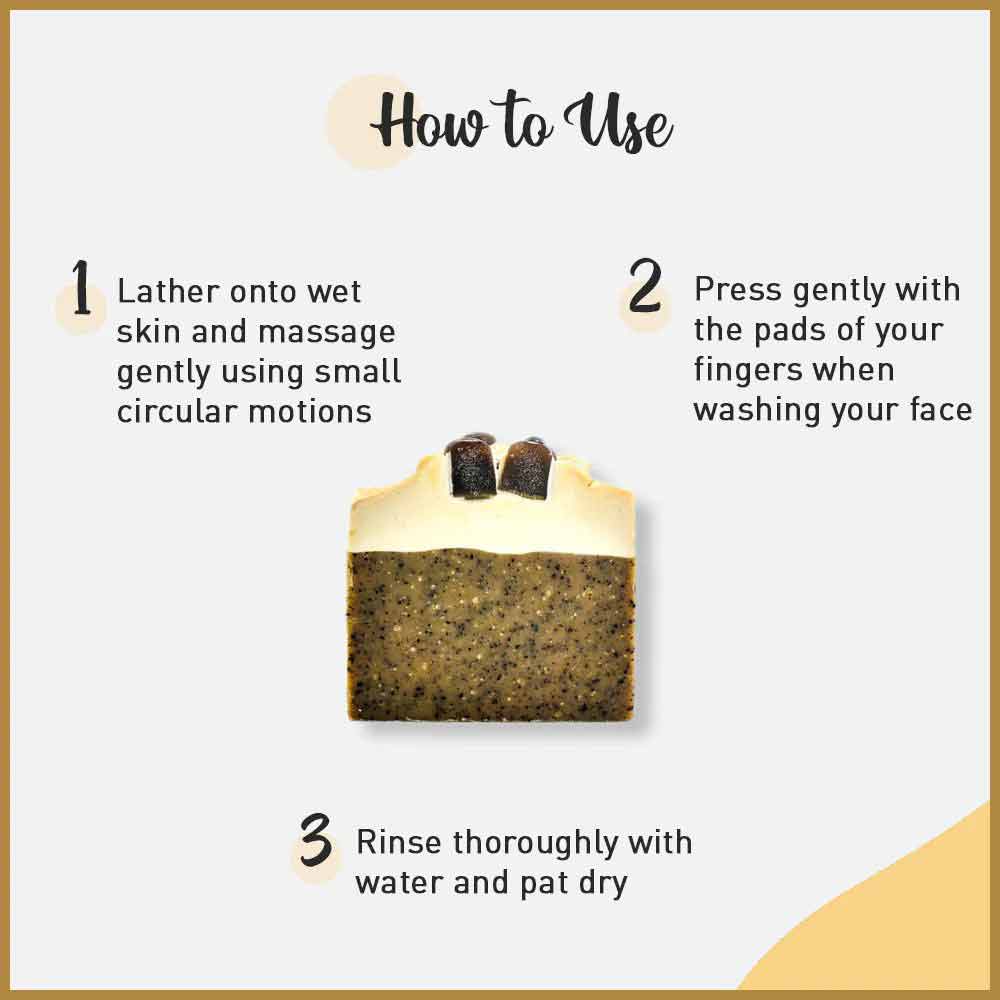 How to Use

1 Lather onto wet skin and massage gently using small circular motions

2 Press gently with the pads of your fingers when washing your face

3 Rinse thoroughly with water and pat dry